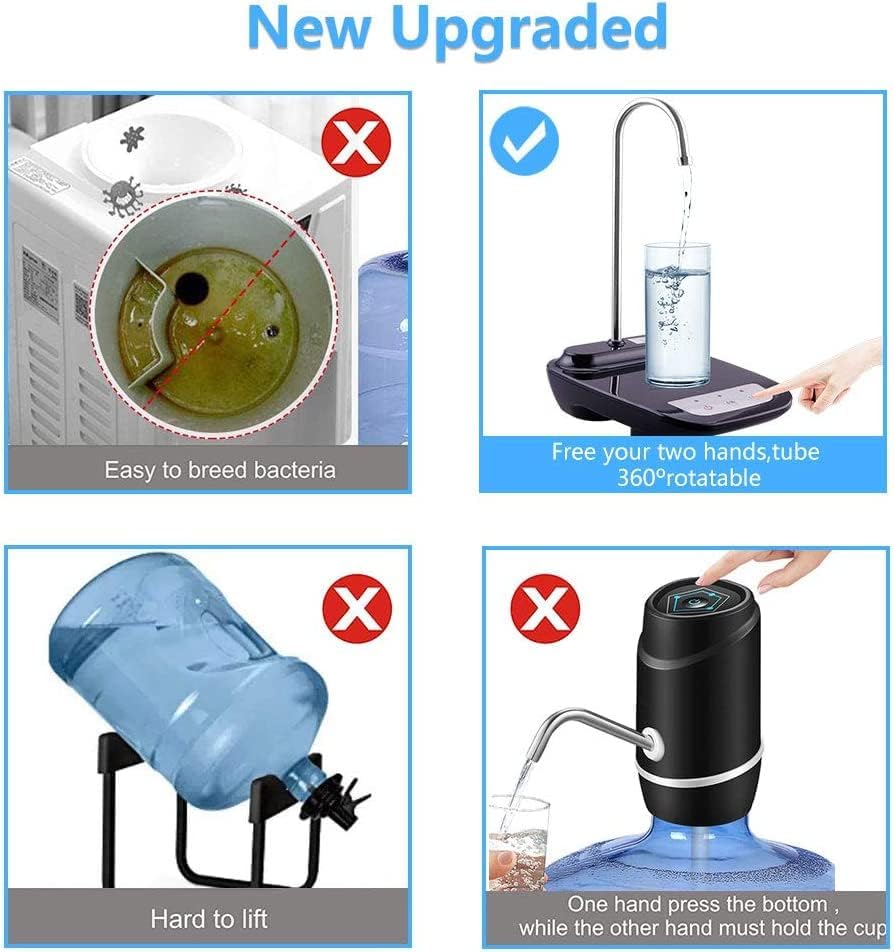 New Upgraded

Easy to breed bacteria

Free your two hands,tube 360ºrotatable

Hard to lift

One hand press the bottom , while the other hand must hold the cup