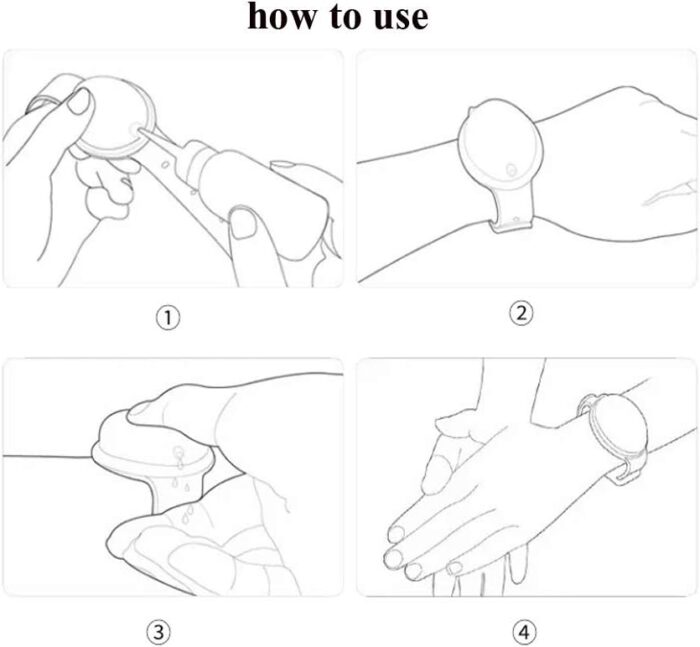 how to use

①

②

③

④